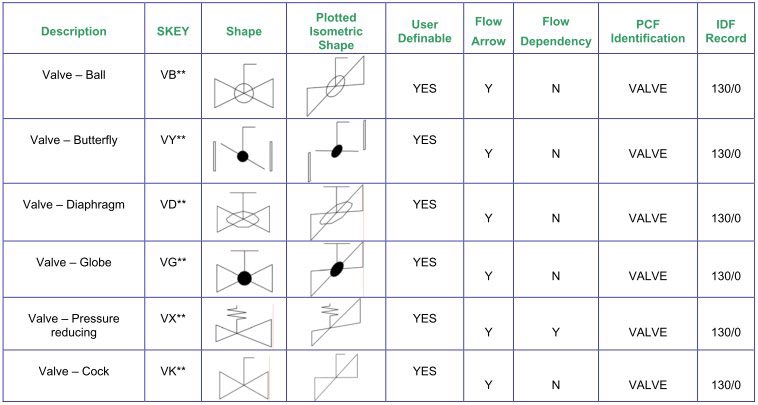 | Description | SKEY | Shape | Plotted Isometric Shape | User Definable | Flow Arrow | Flow Dependency | PCF Identification | IDF Record |
|---|---|---|---|---|---|---|---|---|
| Valve – Ball | VB** | | | YES | Y | N | VALVE | 130/0 |
| Valve – Butterfly | VY** | | | YES | Y | N | VALVE | 130/0 |
| Valve – Diaphragm | VD** | | | YES | Y | N | VALVE | 130/0 |
| Valve – Globe | VG** | | | YES | Y | N | VALVE | 130/0 |
| Valve – Pressure reducing | VX** | | | YES | Y | Y | VALVE | 130/0 |
| Valve – Cock | VK** | | | YES | Y | N | VALVE | 130/0 |