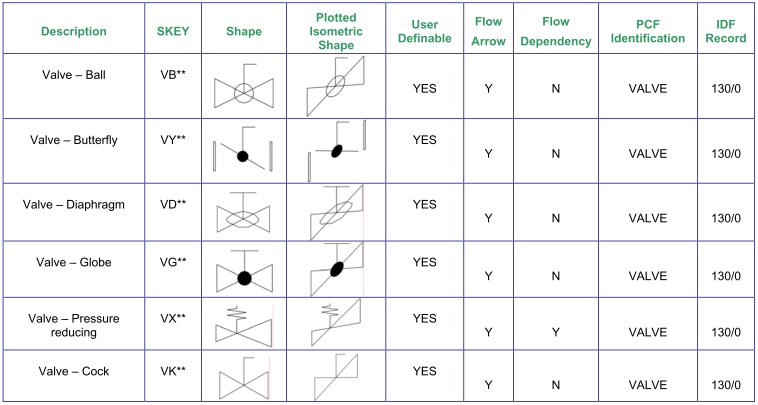 | Description | SKEY | Shape | Plotted Isometric Shape | User Definable | Flow Arrow | Flow Dependency | PCF Identification | IDF Record |
|---|---|---|---|---|---|---|---|---|
| Valve – Ball | VB** | | | YES | Y | N | VALVE | 130/0 |
| Valve – Butterfly | VY** | | | YES | Y | N | VALVE | 130/0 |
| Valve – Diaphragm | VD** | | | YES | Y | N | VALVE | 130/0 |
| Valve – Globe | VG** | | | YES | Y | N | VALVE | 130/0 |
| Valve – Pressure reducing | VX** | | | YES | Y | Y | VALVE | 130/0 |
| Valve – Cock | VK** | | | YES | Y | N | VALVE | 130/0 |