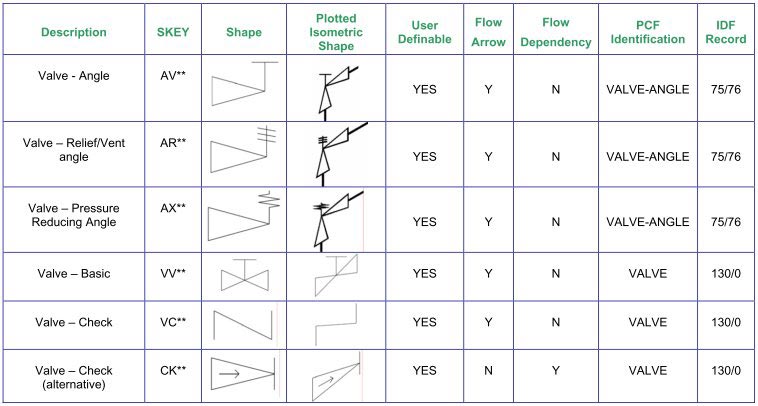 | Description | SKEY | Shape | Plotted Isometric Shape | User Definable | Flow Arrow | Flow Dependency | PCF Identification | IDF Record |
|---|---|---|---|---|---|---|---|---|
| Valve - Angle | AV** | | | YES | Y | N | VALVE-ANGLE | 75/76 |
| Valve – Relief/Vent angle | AR** | | | YES | Y | N | VALVE-ANGLE | 75/76 |
| Valve – Pressure Reducing Angle | AX** | | | YES | Y | N | VALVE-ANGLE | 75/76 |
| Valve – Basic | VV** | | | YES | Y | N | VALVE | 130/0 |
| Valve – Check | VC** | | | YES | Y | N | VALVE | 130/0 |
| Valve – Check (alternative) | CK** | | | YES | N | Y | VALVE | 130/0 |