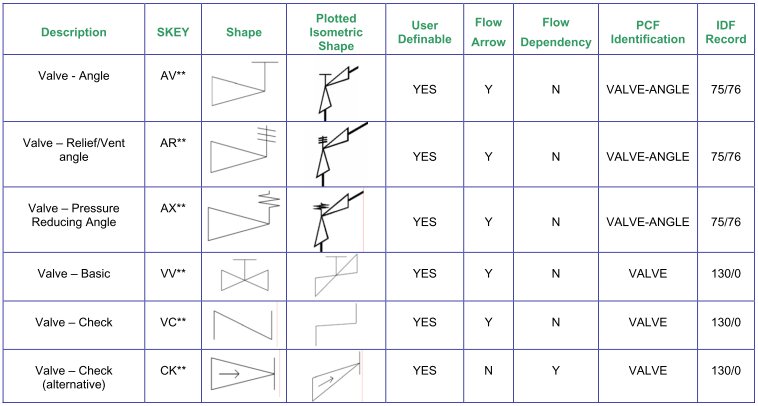 | Description | SKEY | Shape | Plotted Isometric Shape | User Definable | Flow Arrow | Flow Dependency | PCF Identification | IDF Record |
|---|---|---|---|---|---|---|---|---|
| Valve - Angle | AV** | | | YES | Y | N | VALVE-ANGLE | 75/76 |
| Valve – Relief/Vent angle | AR** | | | YES | Y | N | VALVE-ANGLE | 75/76 |
| Valve – Pressure Reducing Angle | AX** | | | YES | Y | N | VALVE-ANGLE | 75/76 |
| Valve – Basic | VV** | | | YES | Y | N | VALVE | 130/0 |
| Valve – Check | VC** | | | YES | Y | N | VALVE | 130/0 |
| Valve – Check (alternative) | CK** | | | YES | N | Y | VALVE | 130/0 |