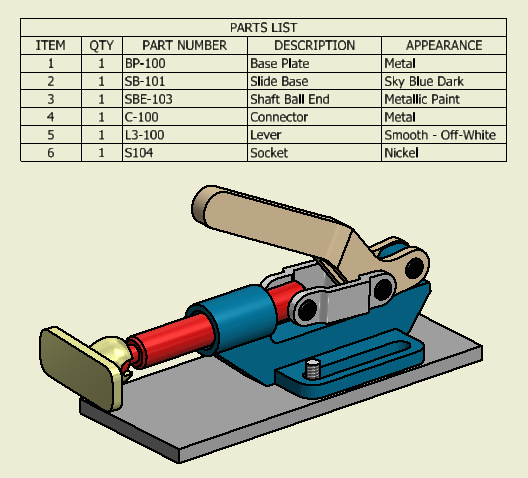 PARTS LIST

| ITEM | QTY | PART NUMBER | DESCRIPTION | APPEARANCE |
|---|---|---|---|---|
| 1 | 1 | BP-100 | Base Plate | Metal |
| 2 | 1 | SB-101 | Slide Base | Sky Blue Dark |
| 3 | 1 | SBE-103 | Shaft Ball End | Metallic Paint |
| 4 | 1 | C-100 | Connector | Metal |
| 5 | 1 | L3-100 | Lever | Smooth - Off-White |
| 6 | 1 | S104 | Socket | Nickel |